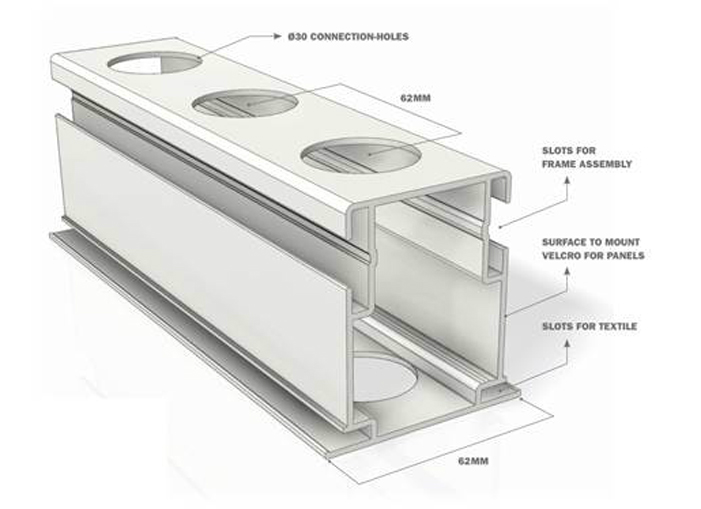 Ø30 CONNECTION-HOLES

62MM

SLOTS FOR FRAME ASSEMBLY

SURFACE TO MOUNT VELCRO FOR PANELS

SLOTS FOR TEXTILE

62MM